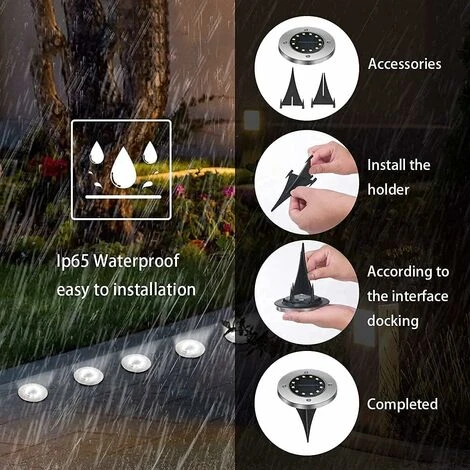 Ip65 Waterproof
easy to installation

Accessories

Install the holder

According to the interface docking

Completed