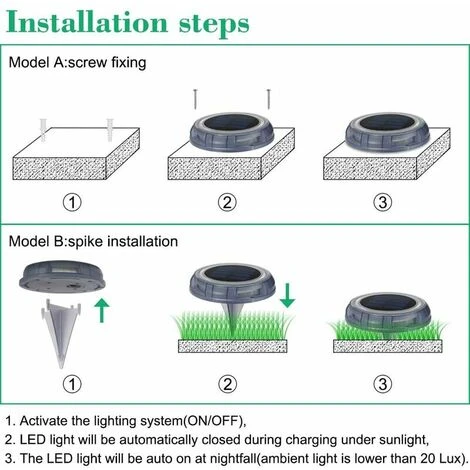 Installation steps

Model A:screw fixing

①

②

③

Model B:spike installation

①

②

③

1. Activate the lighting system(ON/OFF),

2. LED light will be automatically closed during charging under sunlight,

3. The LED light will be auto on at nightfall(ambient light is lower than 20 Lux).