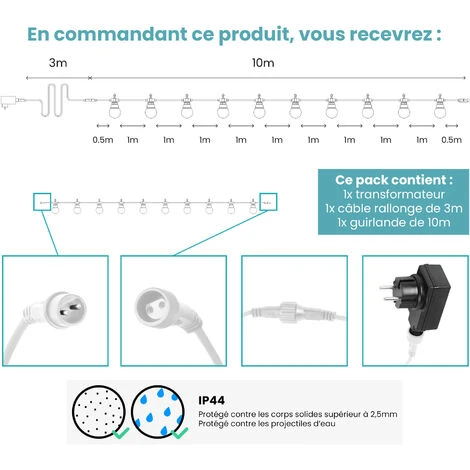 En commandant ce produit, vous recevrez :

3m

10m

0.5m 1m 1m 1m 1m 1m 1m 1m 1m 1m 0.5m

Ce pack contient :
1x transformateur
1x câble rallonge de 3m
1x guirlande de 10m

IP44
Protégé contre les corps solides supérieur à 2,5mm
Protégé contre les projectiles d'eau