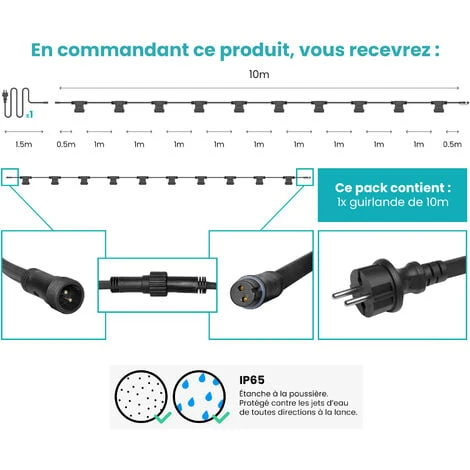 En commandant ce produit, vous recevrez :

10m

x1

1.5m 0.5m 1m 1m 1m 1m 1m 1m 1m 1m 1m 0.5m

Ce pack contient :
1x guirlande de 10m

IP65
Étanche à la poussière.
Protégé contre les jets d'eau de toutes directions à la lance.