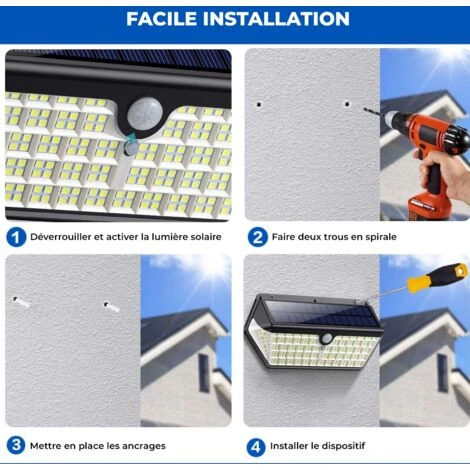 FACILE INSTALLATION

1 Déverrouiller et activer la lumière solaire

2 Faire deux trous en spirale

3 Mettre en place les ancrages

4 Installer le dispositif