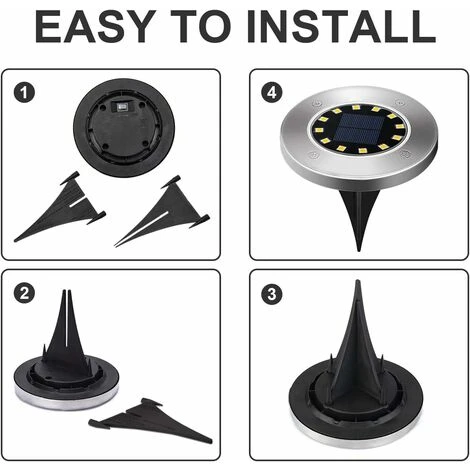 EASY TO INSTALL

1

4

2

3