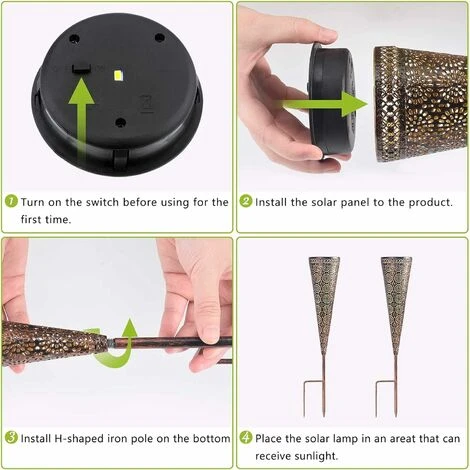 1 Turn on the switch before using for the first time.

2 Install the solar panel to the product.

3 Install H-shaped iron pole on the bottom

4 Place the solar lamp in an areat that can receive sunlight.