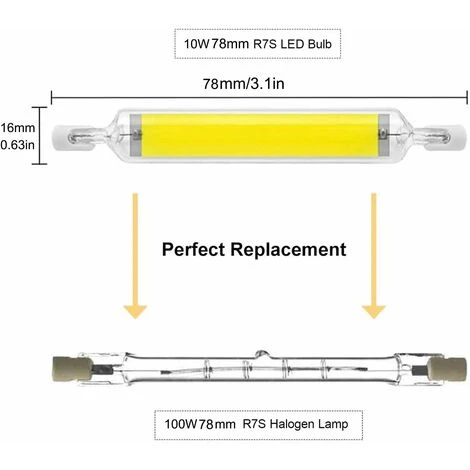 10W 78mm R7S LED Bulb

78mm/3.1in

16mm
0.63in

Perfect Replacement

100W 78mm R7S Halogen Lamp