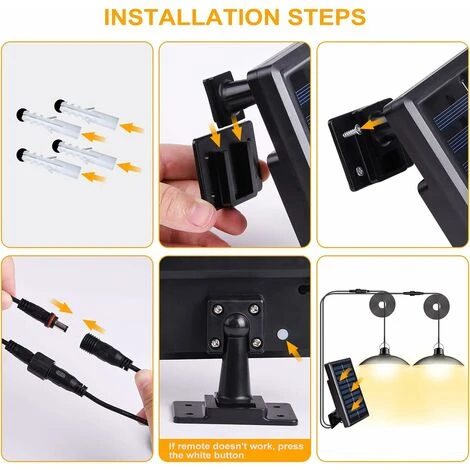 INSTALLATION STEPS

If remote doesn't work, press the white button