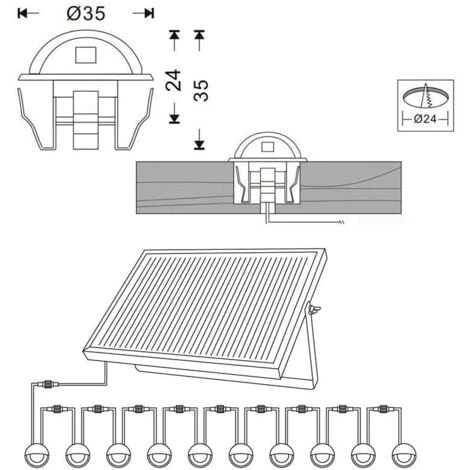 Ø35

24

35

Ø24