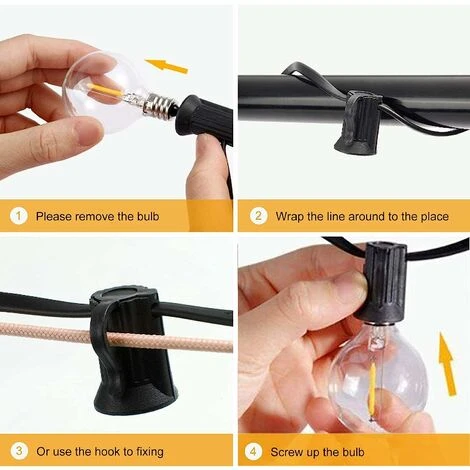 1 Please remove the bulb

2 Wrap the line around to the place

3 Or use the hook to fixing

4 Screw up the bulb